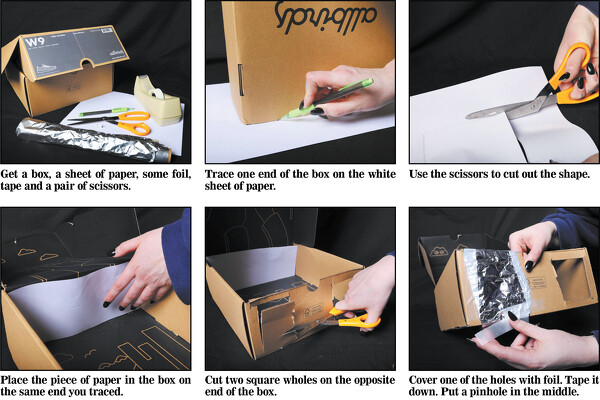 W9

allbirds

Get a box, a sheet of paper, some foil, tape and a pair of scissors.

Trace one end of the box on the white sheet of paper.

Use the scissors to cut out the shape.

Place the piece of paper in the box on the same end you traced.

Cut two square wholes on the opposite end of the box.

Cover one of the holes with foil. Tape it down. Put a pinhole in the middle.